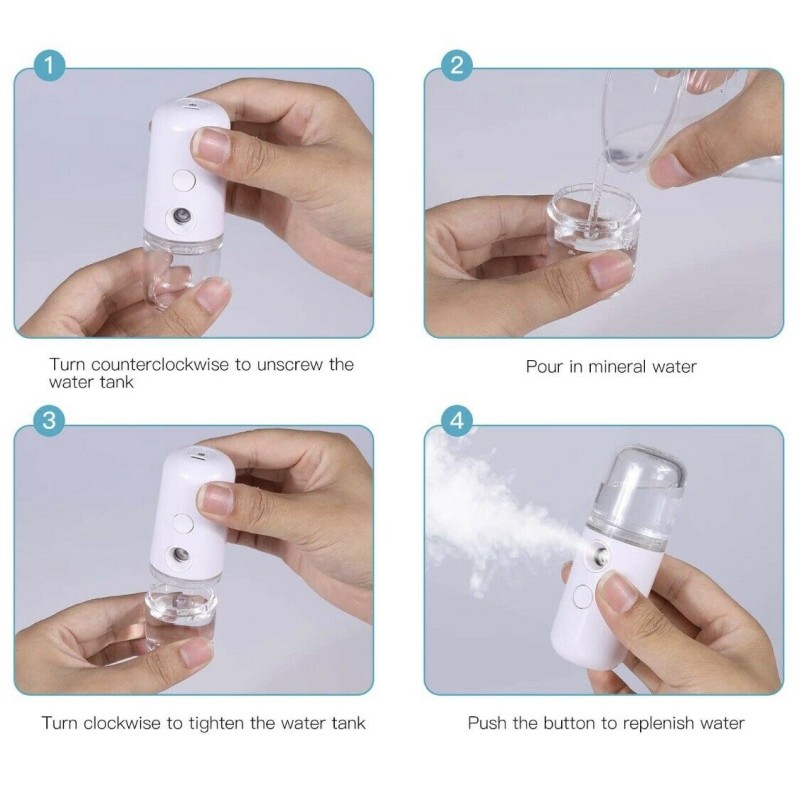 1

Turn counterclockwise to unscrew the water tank

2

Pour in mineral water

3

Turn clockwise to tighten the water tank

4

Push the button to replenish water